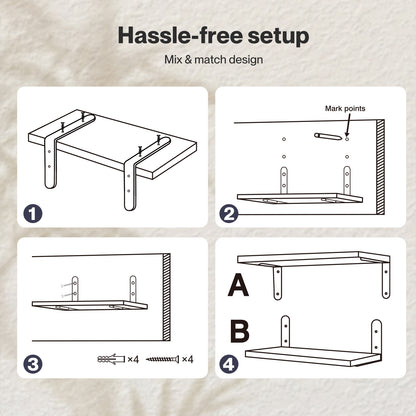 Hassle-free setup

Mix & match design

1

Mark points

2

3

×4 ×4

A

B

4