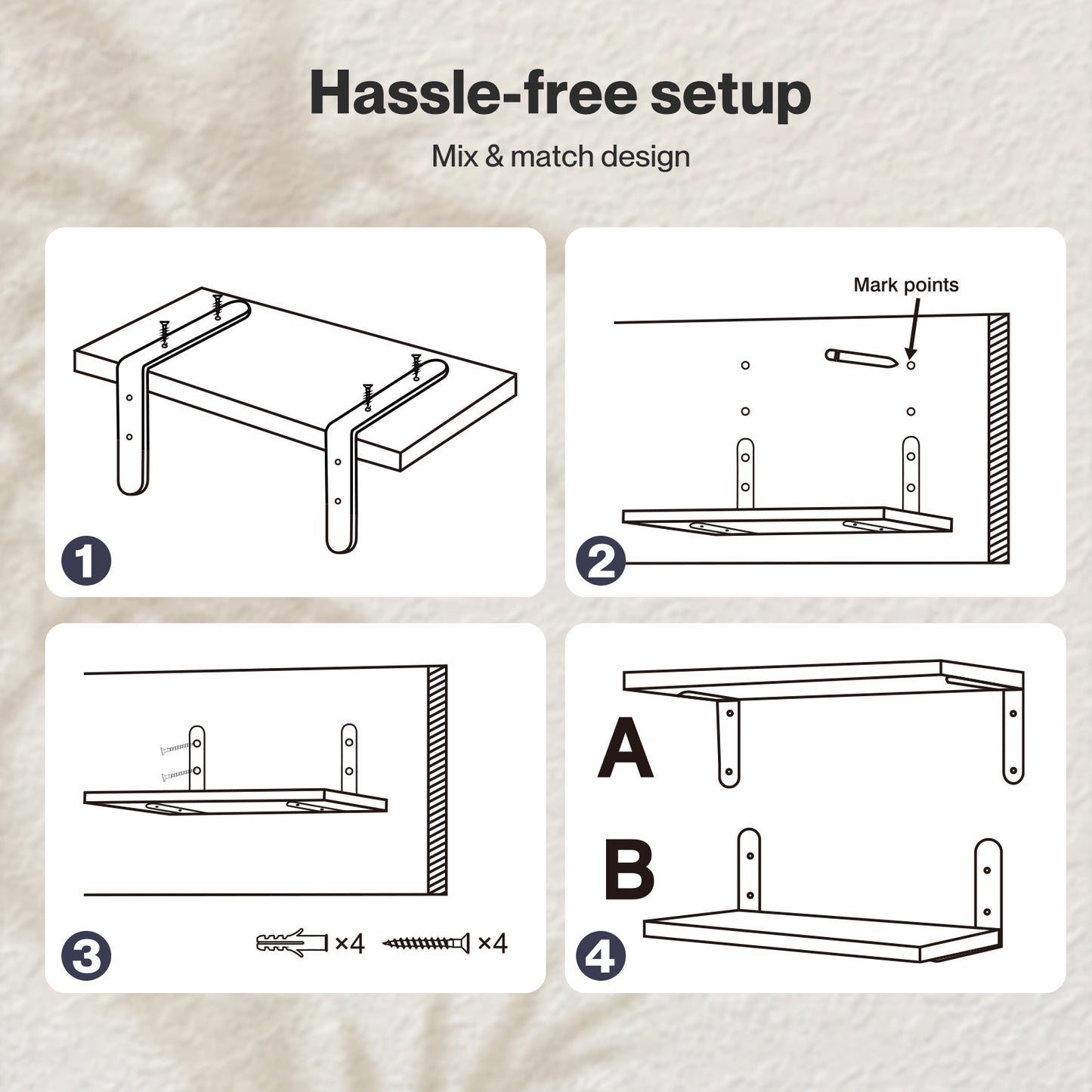 Hassle-free setup

Mix & match design

1

Mark points

2

3

×4 ×4

A

B

4