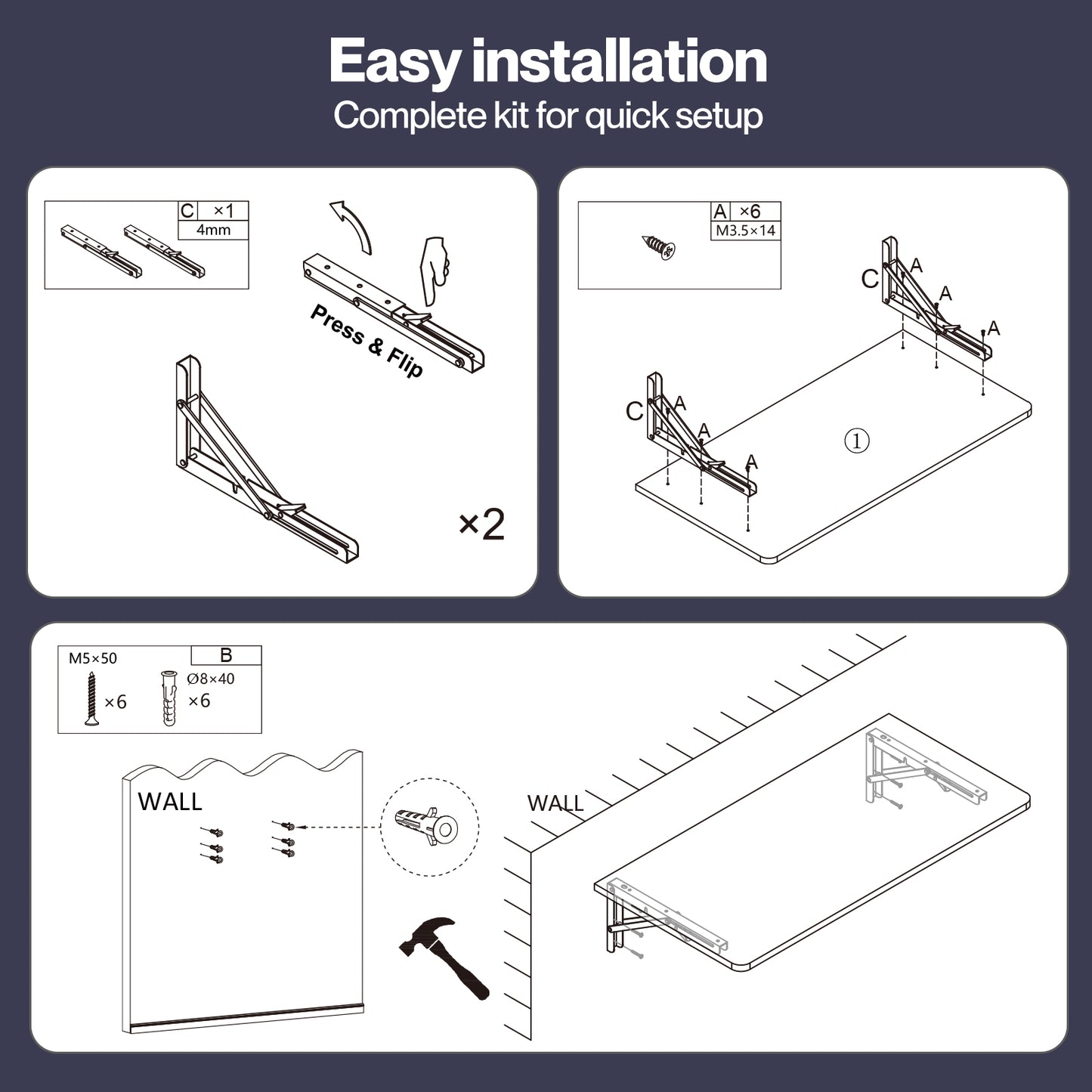 Easy installation
Complete kit for quick setup

C ×1
4mm

Press & Flip

×2

A ×6
M3.5×14

C
A
A
A
C
A
A
A
①

M5×50
B
×6
Ø8×40
×6

WALL

WALL