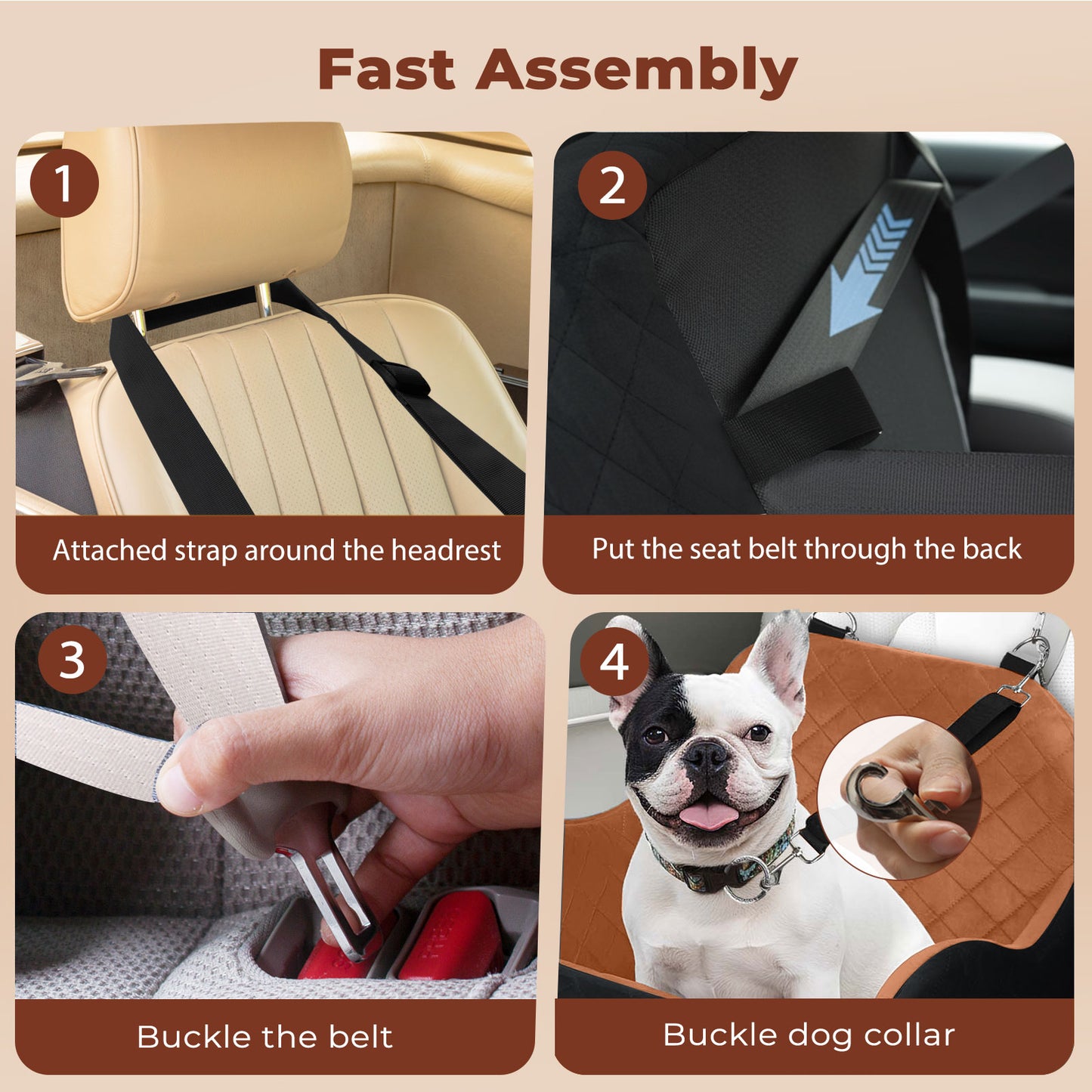 Fast Assembly

1

Attached strap around the headrest

2

Put the seat belt through the back

3

Buckle the belt

4

Buckle dog collar