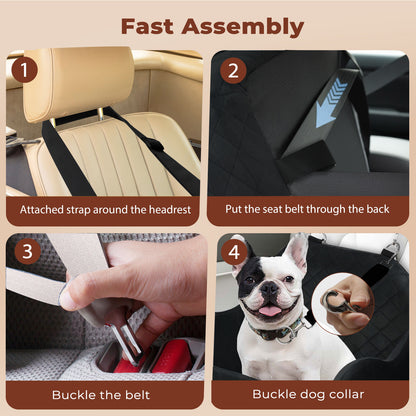 Fast Assembly

1

Attached strap around the headrest

2

Put the seat belt through the back

3

Buckle the belt

4

Buckle dog collar