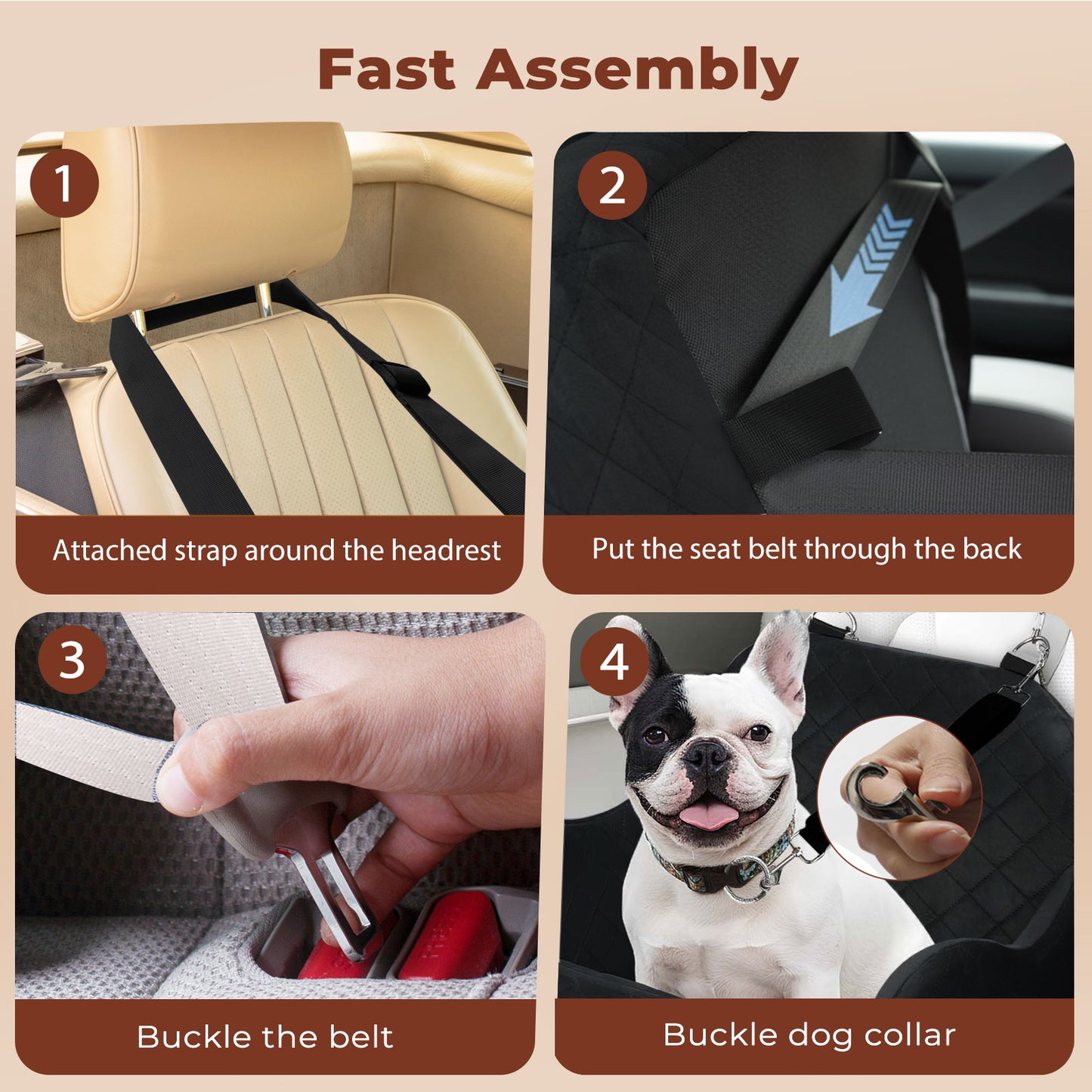 Fast Assembly

1

Attached strap around the headrest

2

Put the seat belt through the back

3

Buckle the belt

4

Buckle dog collar