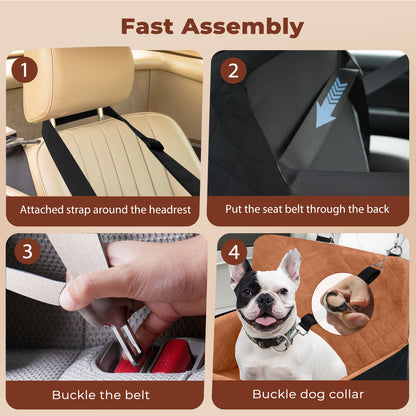 Fast Assembly

1
Attached strap around the headrest

2
Put the seat belt through the back

3
Buckle the belt

4
Buckle dog collar