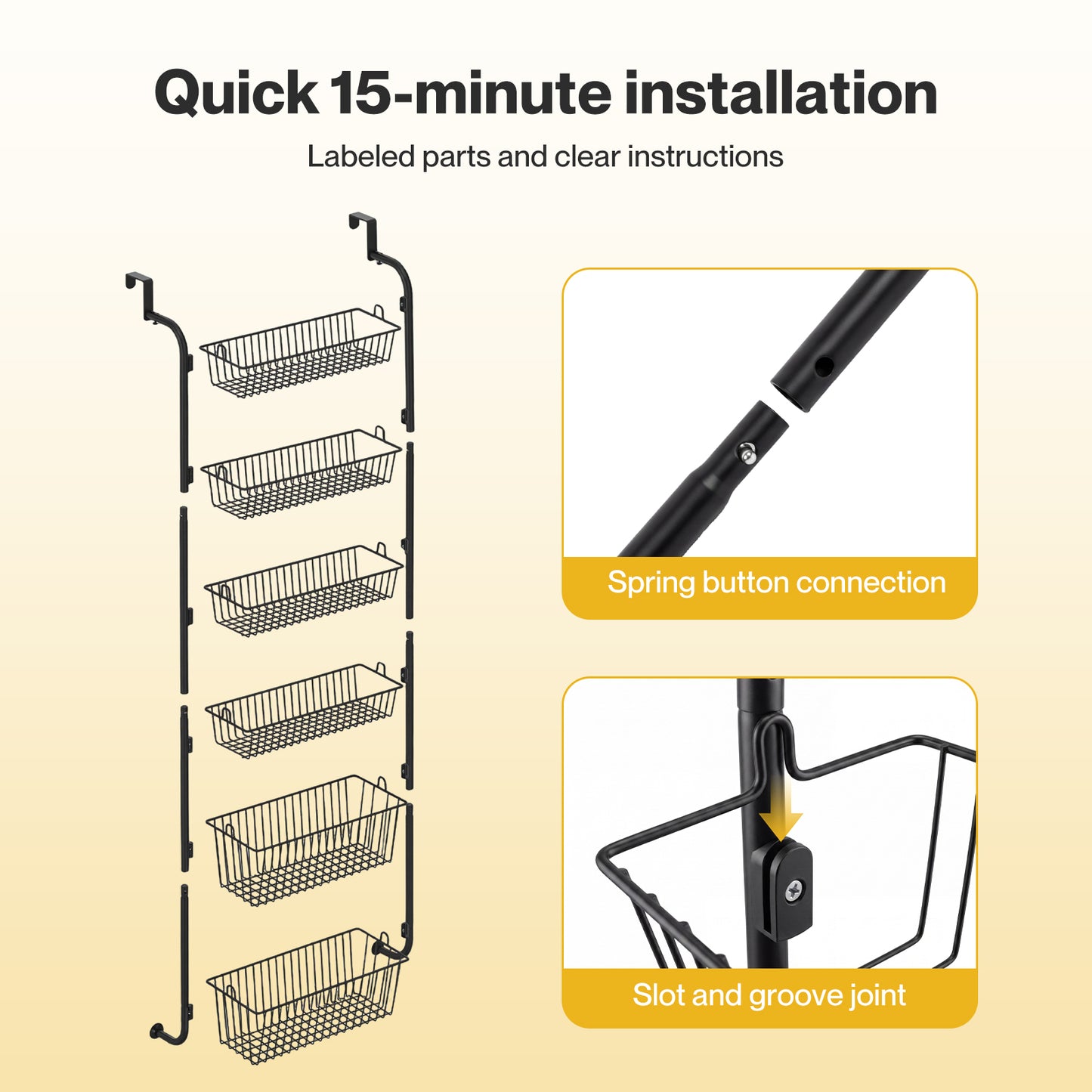 Quick 15-minute installation

Labeled parts and clear instructions

Spring button connection

Slot and groove joint