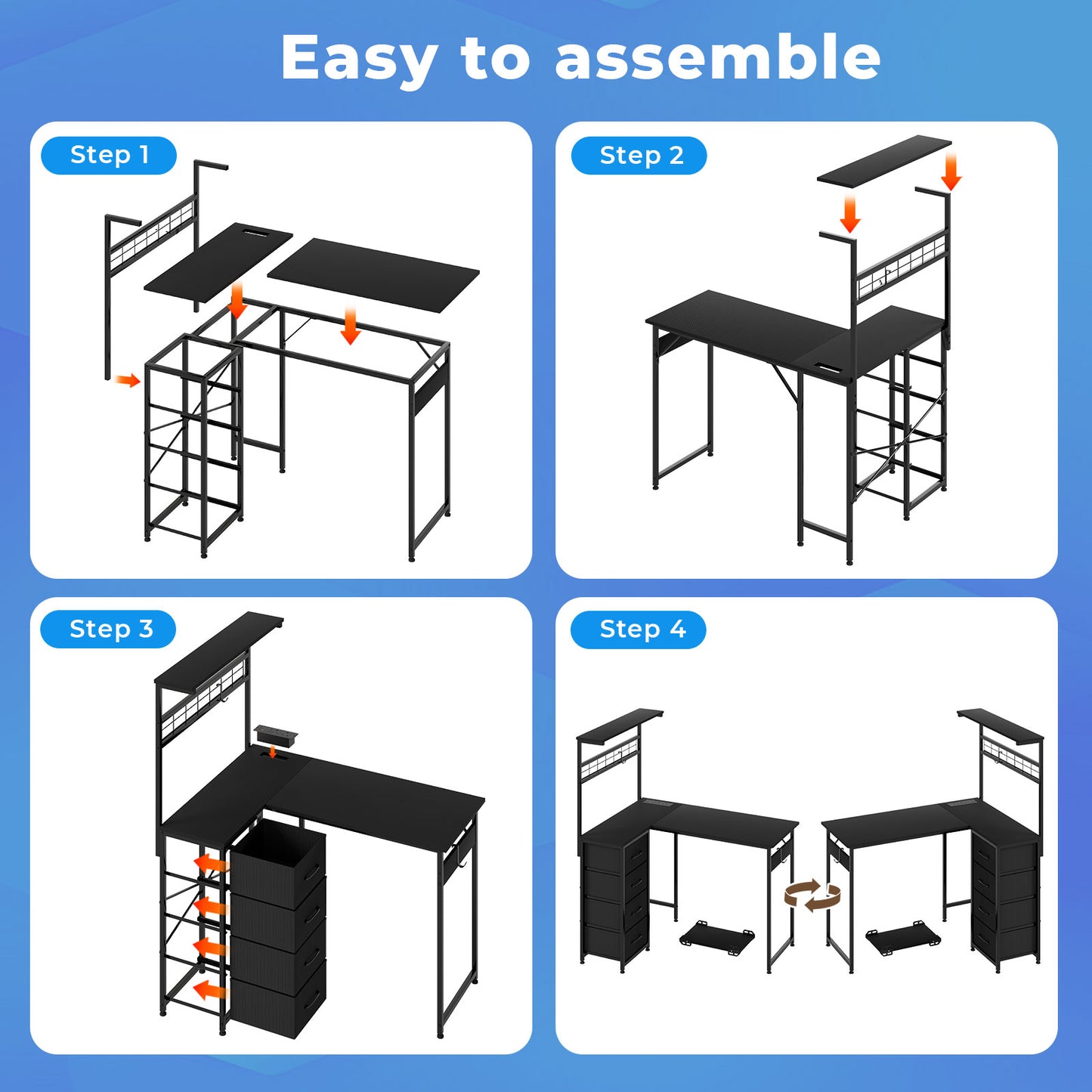 Easy to assemble

Step 1

Step 2

Step 3

Step 4